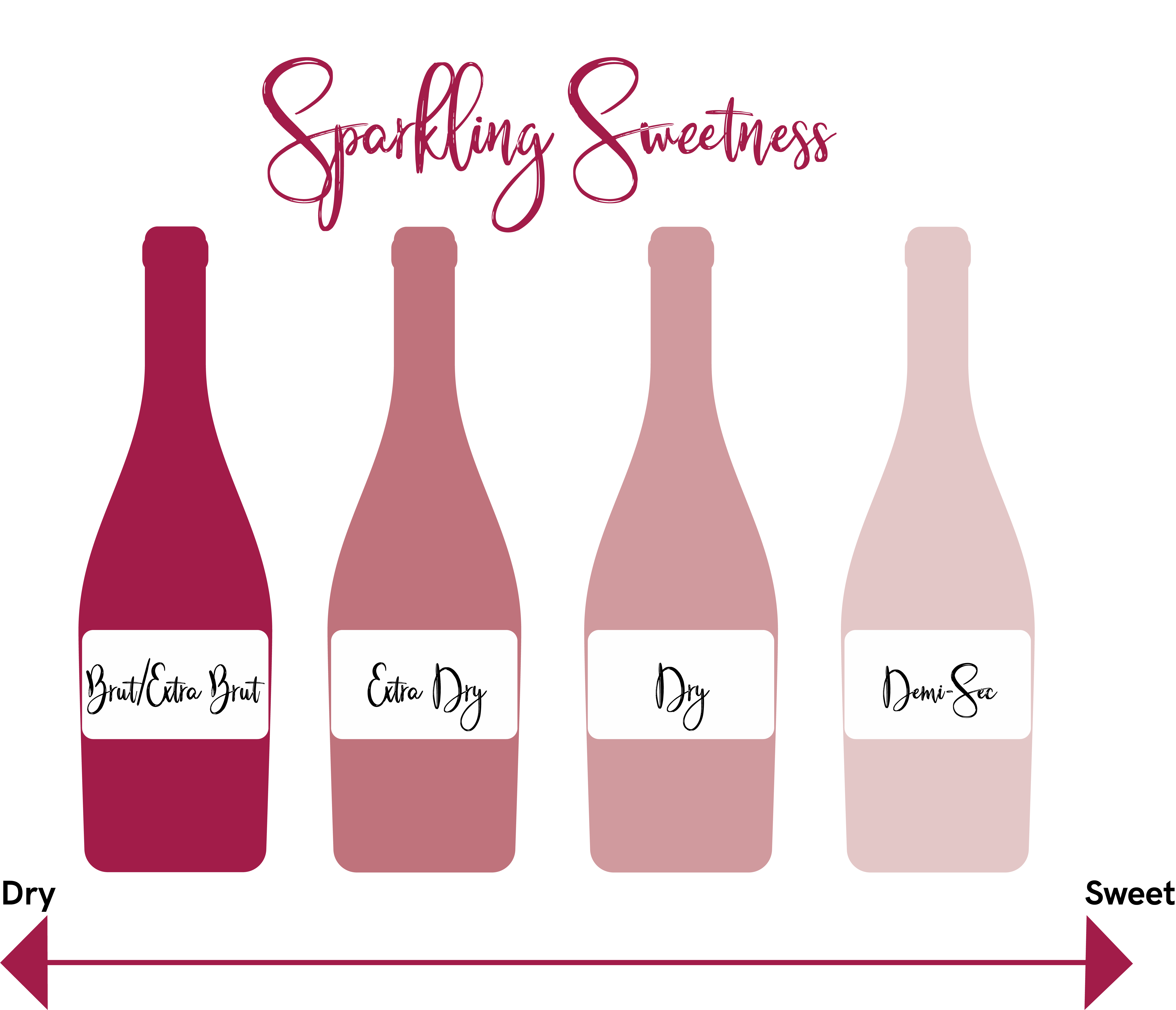 Sparkling Sweetness

Brut/Extra Brut

Extra Dry

Dry

Demi-Sec

Dry

Sweet