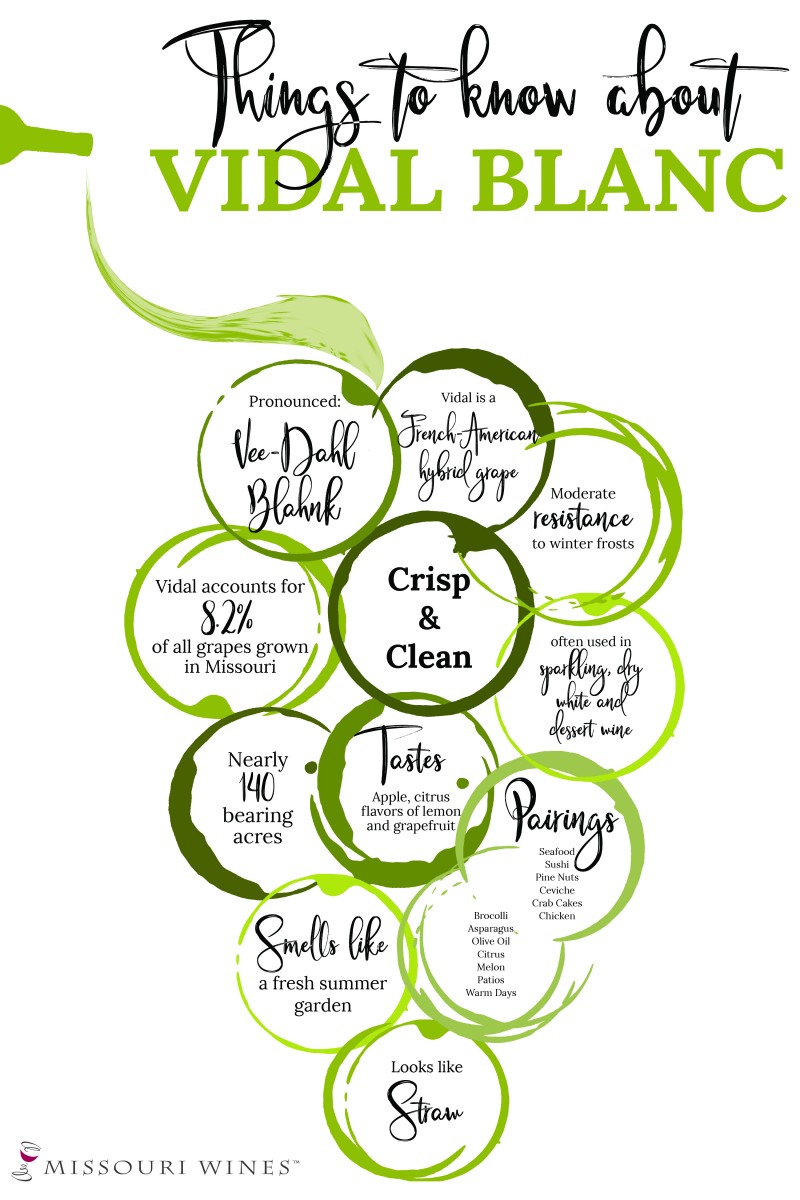 Things to know about
VIDAL BLANC

Pronounced:
Vee-Dahl Blahnk

Vidal is a French-American hybrid grape

Moderate resistance to winter frosts

Vidal accounts for 8.2% of all grapes grown in Missouri

Crisp & Clean

often used in sparkling, dry white and dessert wine

Nearly 140 bearing acres

Tastes
Apple, citrus flavors of lemon and grapefruit

Pairings
Seafood
Sushi
Pine Nuts
Ceviche
Crab Cakes
Chicken
Brocolli
Asparagus
Olive Oil
Citrus
Melon
Patios
Warm Days

Smells like
a fresh summer garden

Looks like
Straw

MISSOURI WINES™