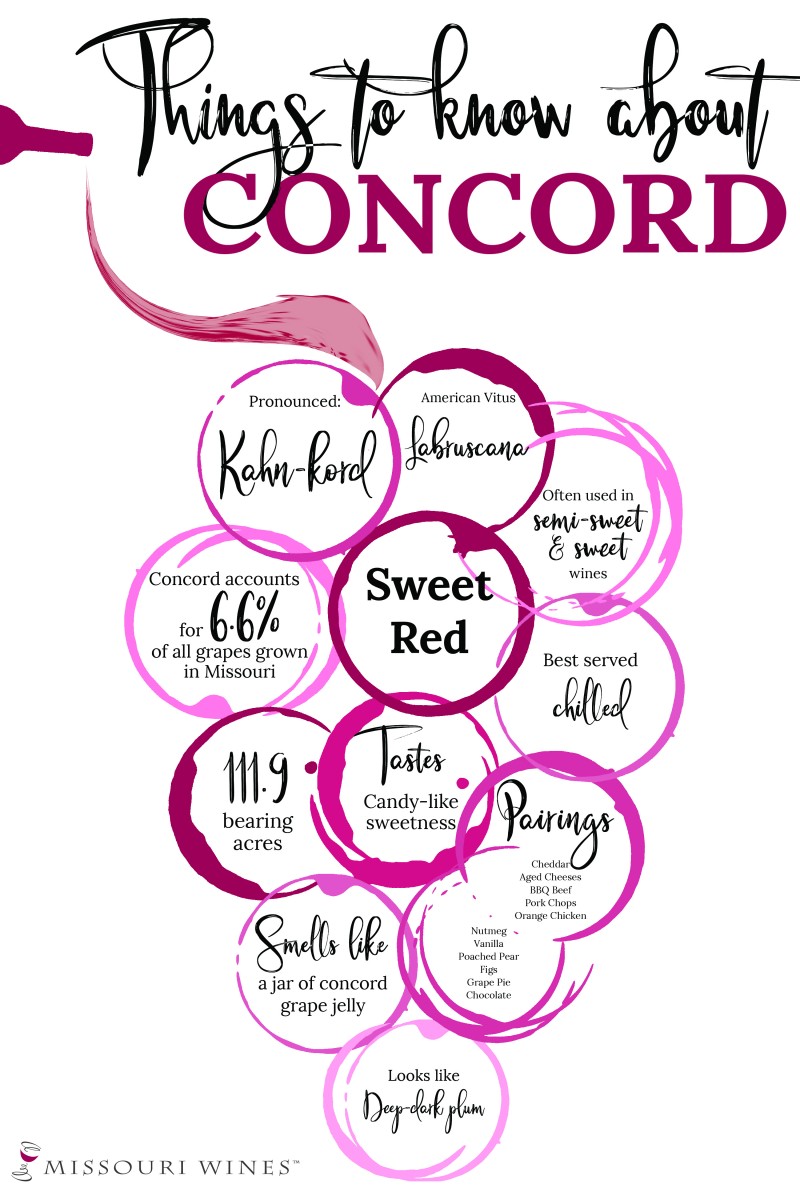 Things to know about
CONCORD

Pronounced:
Kahn-kord

American Vitus
Labruscana

Often used in
semi-sweet & sweet
wines

Concord accounts for 6.6% of all grapes grown in Missouri

Sweet Red

Best served
chilled

111.9
bearing acres

Tastes
Candy-like sweetness

Pairings
Cheddar
Aged Cheeses
BBQ Beef
Pork Chops
Orange Chicken

Nutmeg
Vanilla
Poached Pear
Figs
Grape Pie
Chocolate

Smells like
a jar of concord grape jelly

Looks like
Deep-dark plum

MISSOURI WINES™